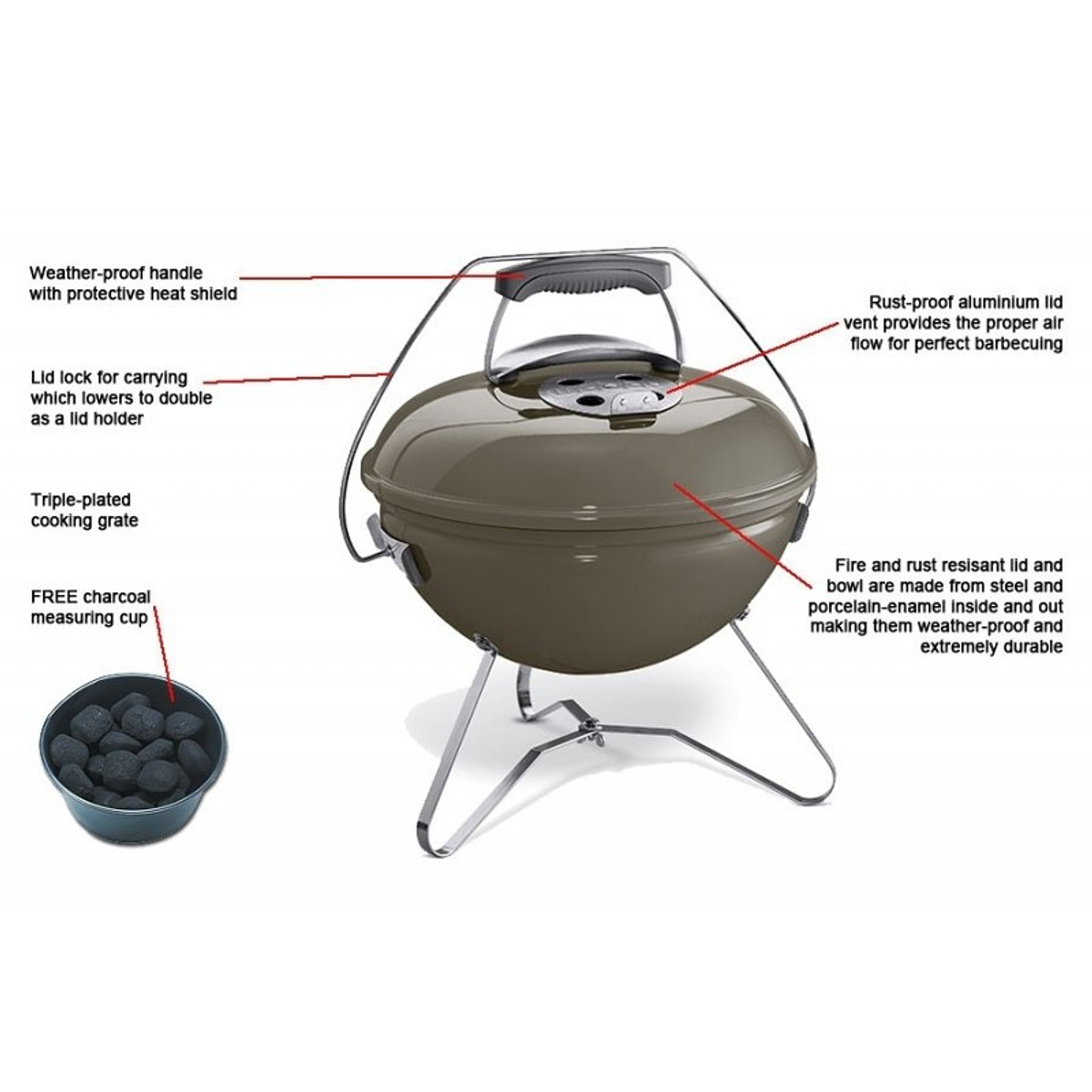 Weather-proof handle with protective heat shield

Lid lock for carrying which lowers to double as a lid holder

Triple-plated cooking grate

FREE charcoal measuring cup

Rust-proof aluminium lid vent provides the proper air flow for perfect barbecuing

Fire and rust resisant lid and bowl are made from steel and porcelain-enamel inside and out making them weather-proof and extremely durable